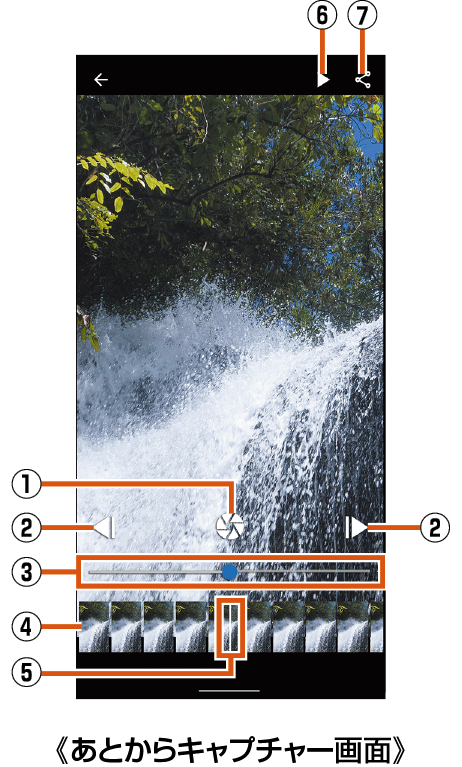 ⑥ ⑦

①

② ②

③

④

⑤

《あとからキャプチャー画面》