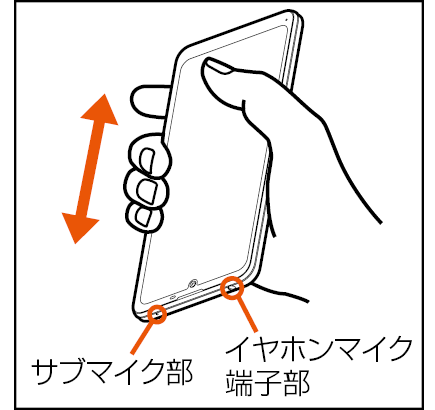 サブマイク部

イヤホンマイク端子部