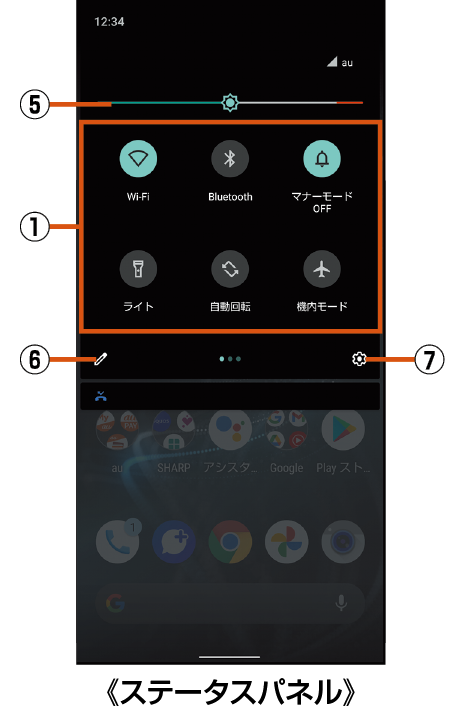 12:34

au

⑤

①

Wi-Fi

Bluetooth

マナーモード OFF

ライト

自動回転

機内モード

⑥

⑦

au

SHARP

アシスタ...

Google

Play スト...

1

《ステータスパネル》