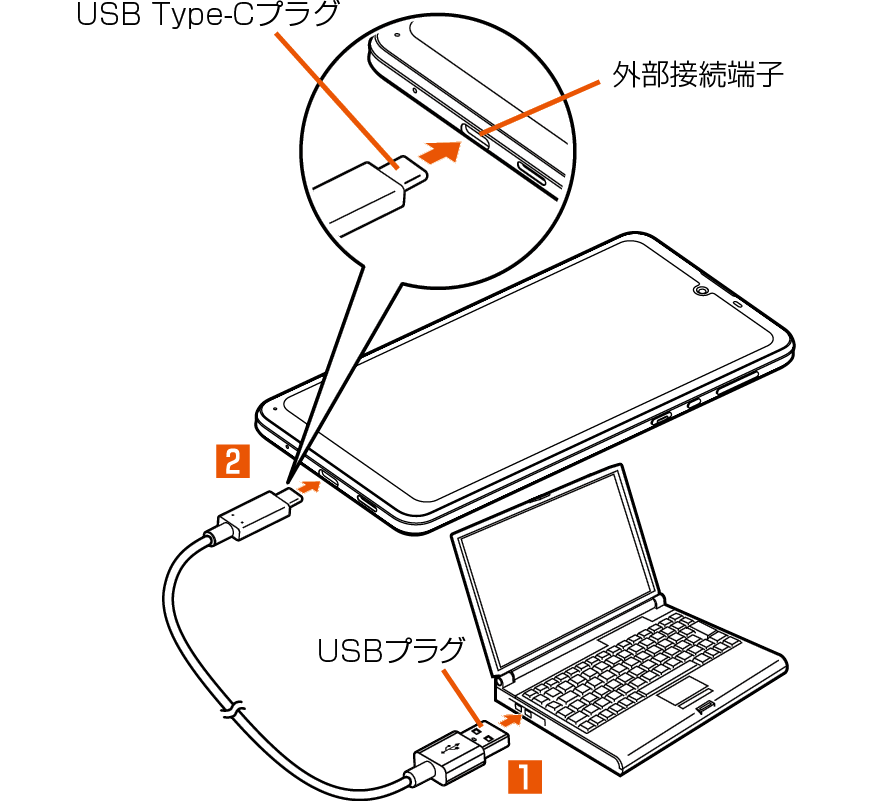 USB Type-Cプラグ

外部接続端子

2

USBプラグ

1