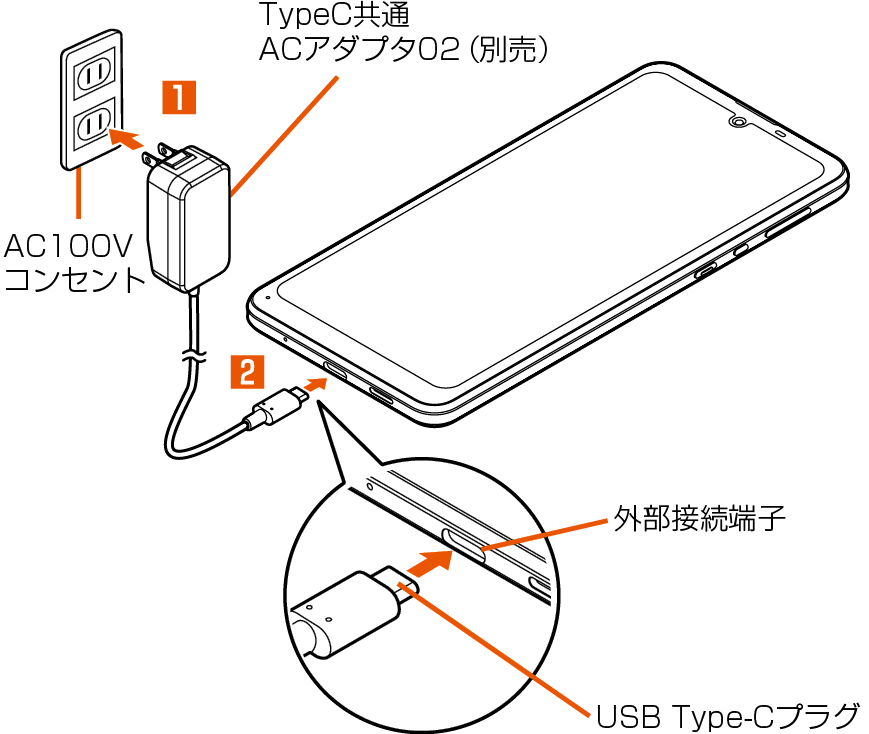 TypeC共通
ACアダプタ02（別売）

1

AC100V
コンセント

2

外部接続端子

USB Type-Cプラグ