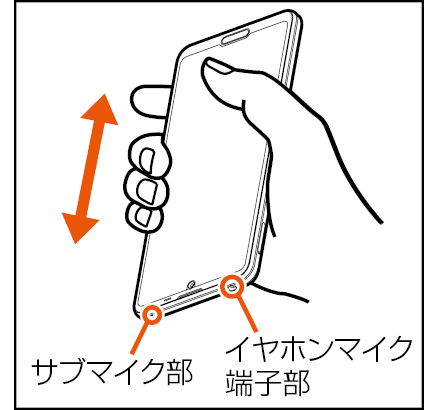 サブマイク部

イヤホンマイク端子部