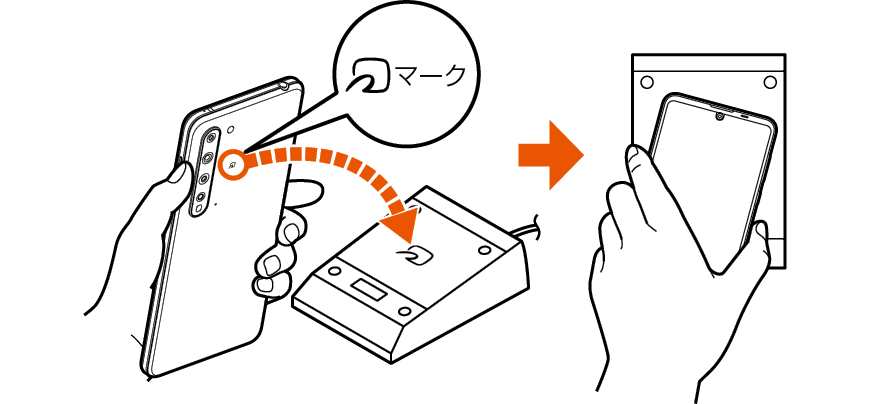 マーク