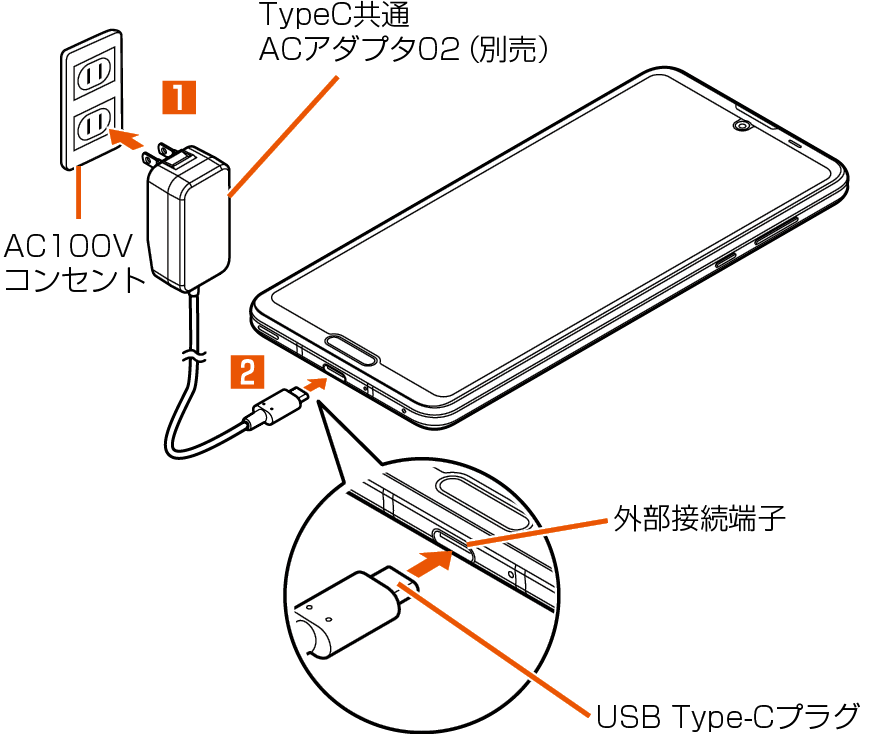 TypeC共通
ACアダプタ02（別売）

1

AC100V
コンセント

2

外部接続端子

USB Type-Cプラグ