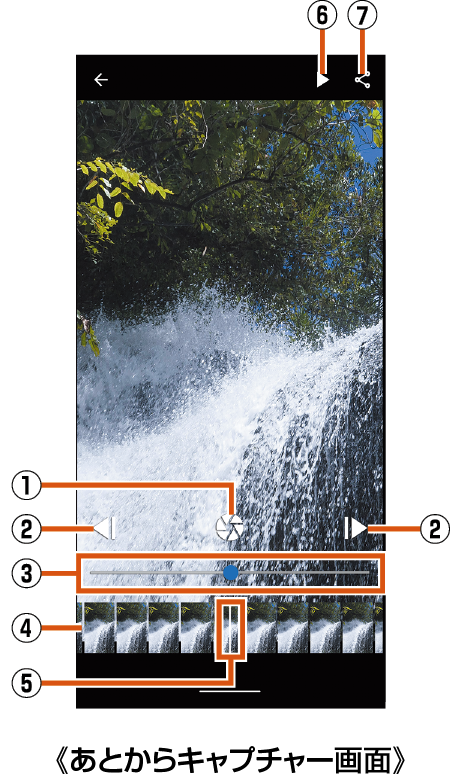 ⑥ ⑦

①

② ②

③

④

⑤

《あとからキャプチャー画面》