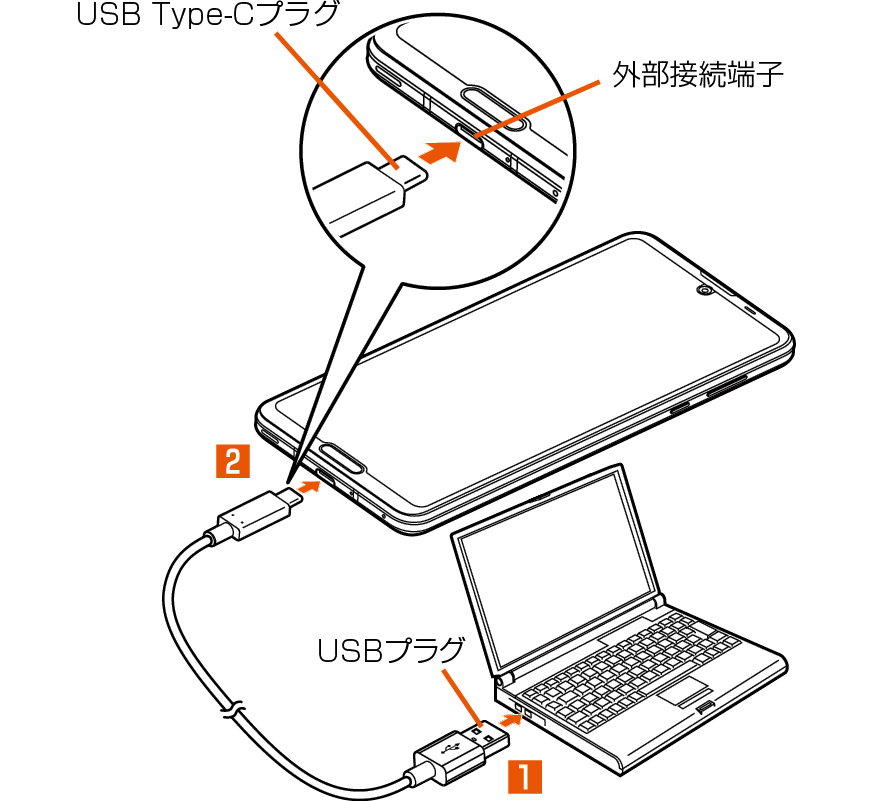 USB Type-Cプラグ

外部接続端子

2

USBプラグ

1