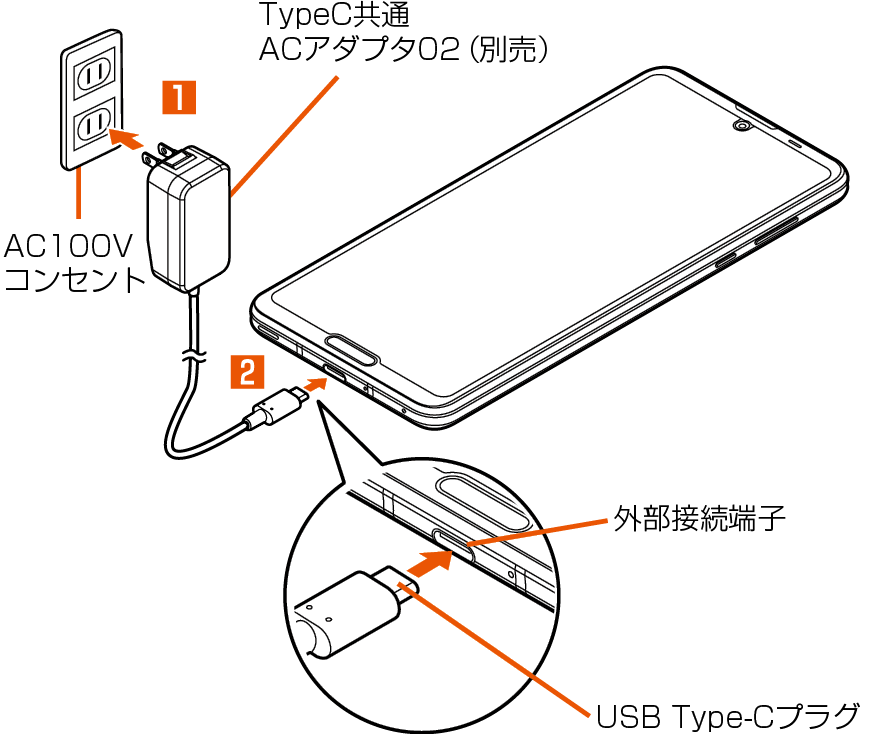 TypeC共通
ACアダプタ02（別売）

1

AC100V
コンセント

2

外部接続端子

USB Type-Cプラグ