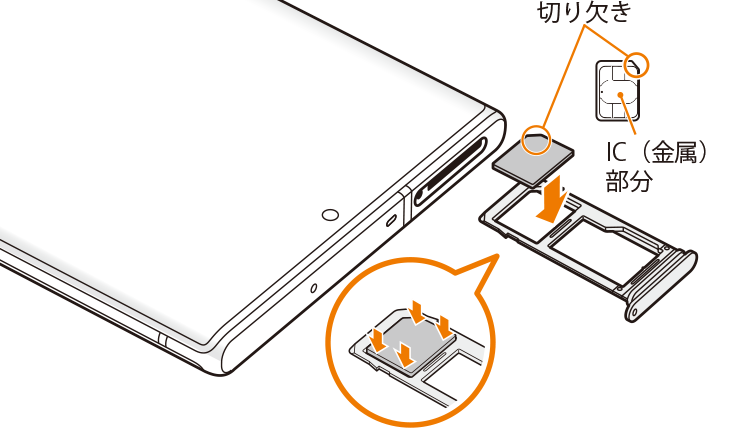 切り欠き

IC（金属）部分