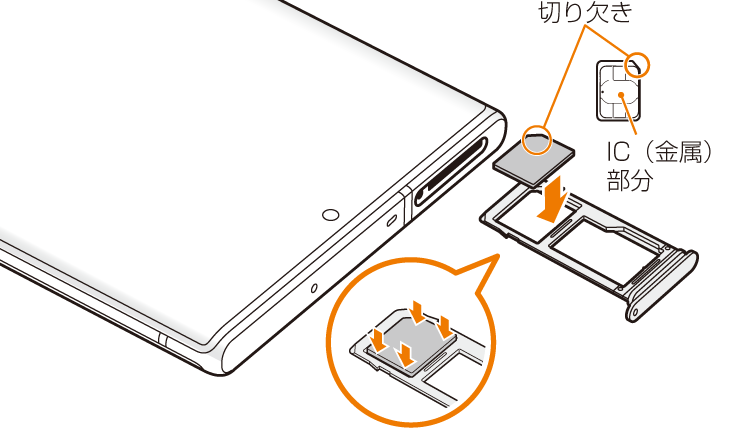 切り欠き

IC（金属）部分