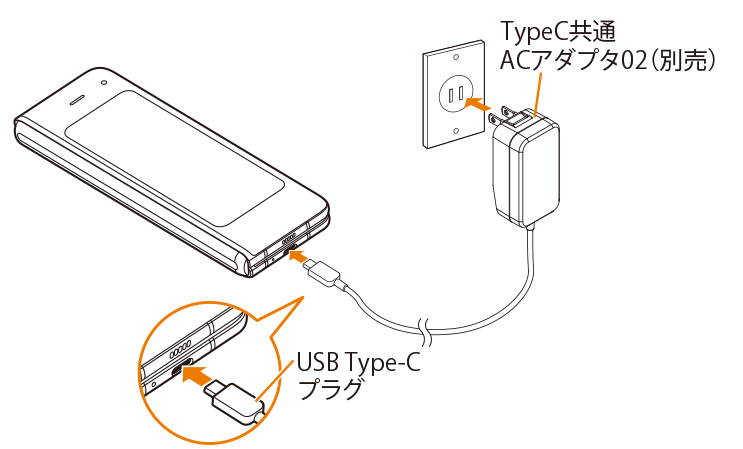 TypeC共通
ACアダプタ02(別売)

USB Type-C
プラグ