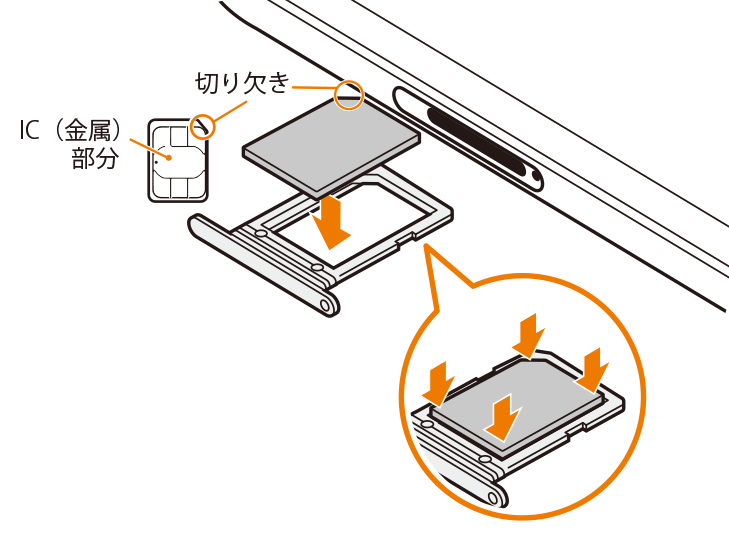 切り欠き

IC（金属）部分