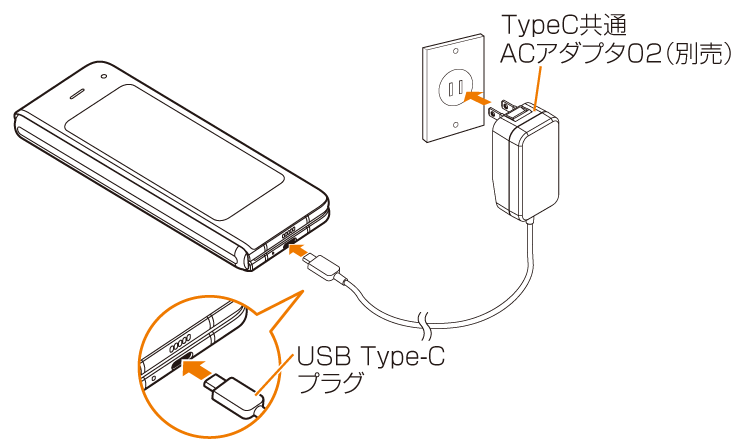 TypeC共通
ACアダプタ02(別売)

USB Type-C
プラグ