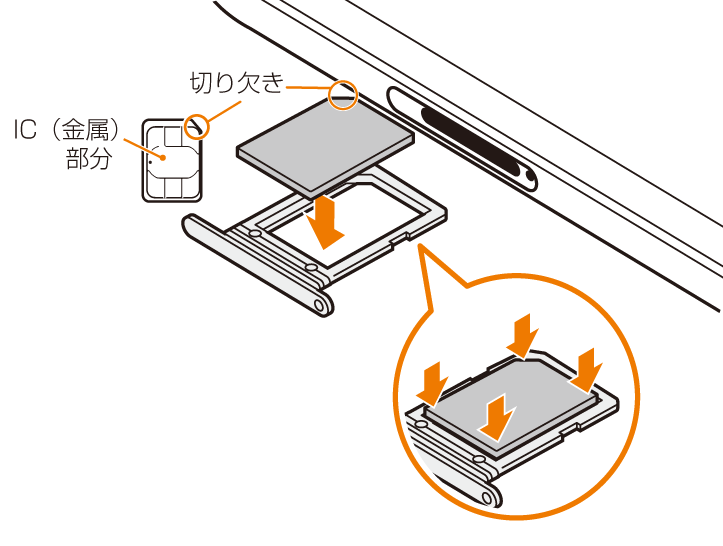 切り欠き

IC（金属）部分