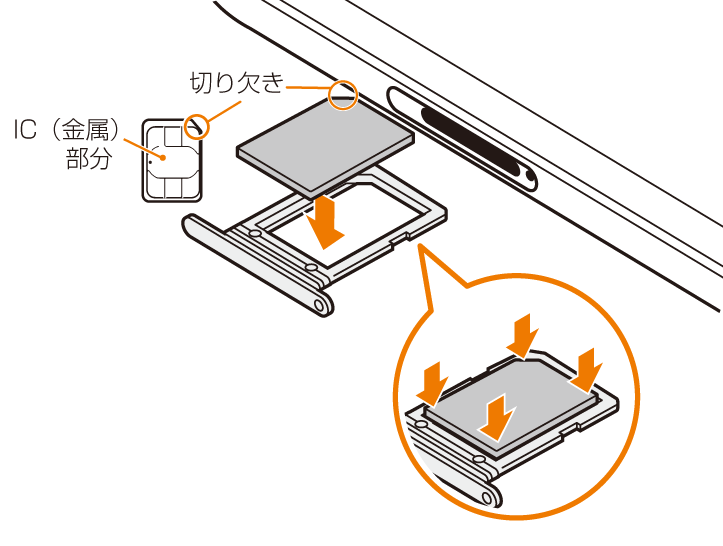 切り欠き

IC（金属）部分