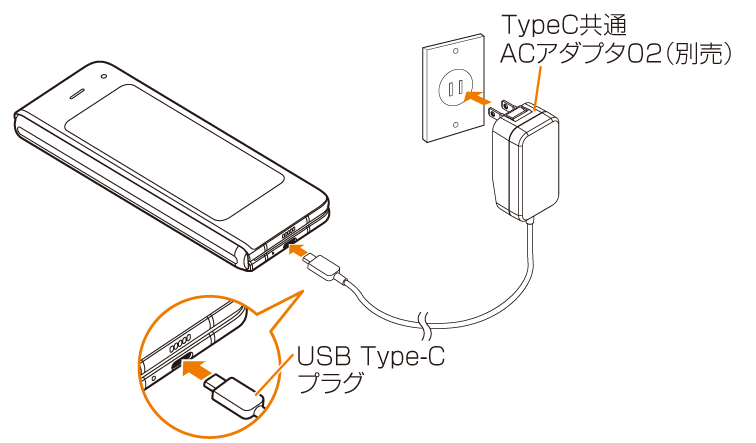 TypeC共通
ACアダプタ02(別売)

USB Type-C
プラグ