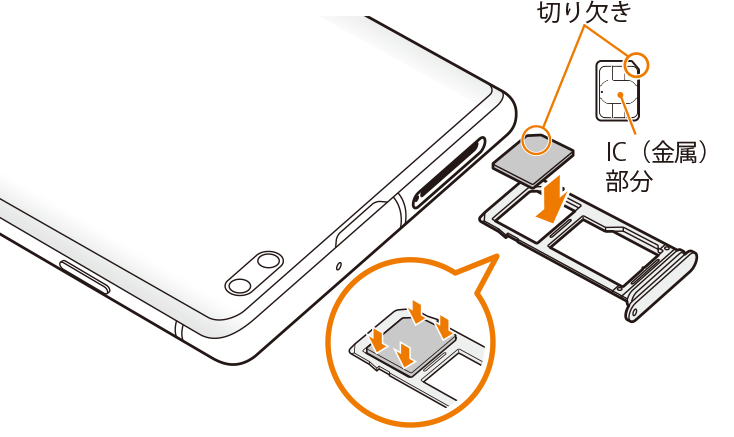 切り欠き

IC（金属）部分