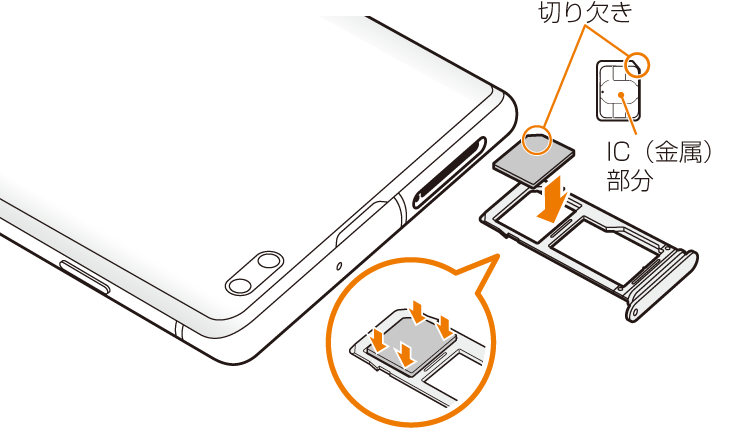 切り欠き

IC（金属）部分