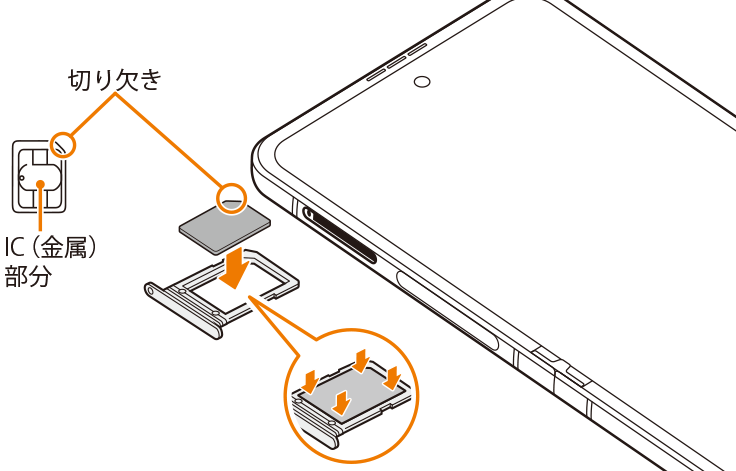 切り欠き

IC（金属）部分