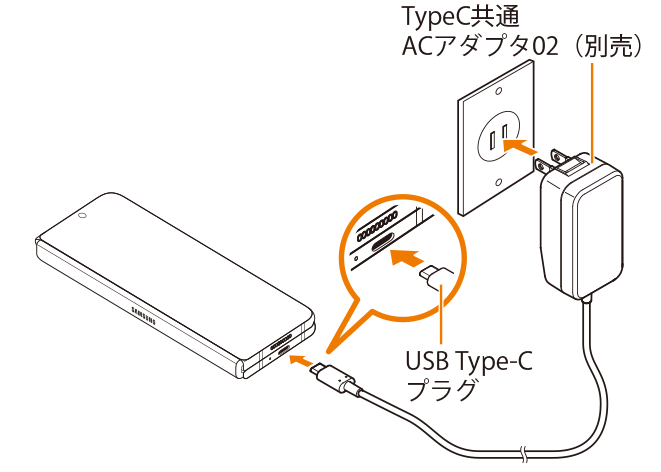 TypeC共通
ACアダプタ02（別売）

SAMSUNG

USB Type-C
プラグ