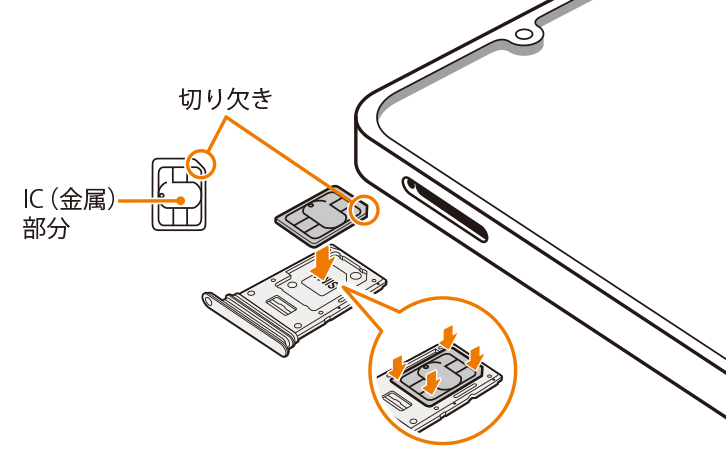 切り欠き

IC（金属）部分

SIM