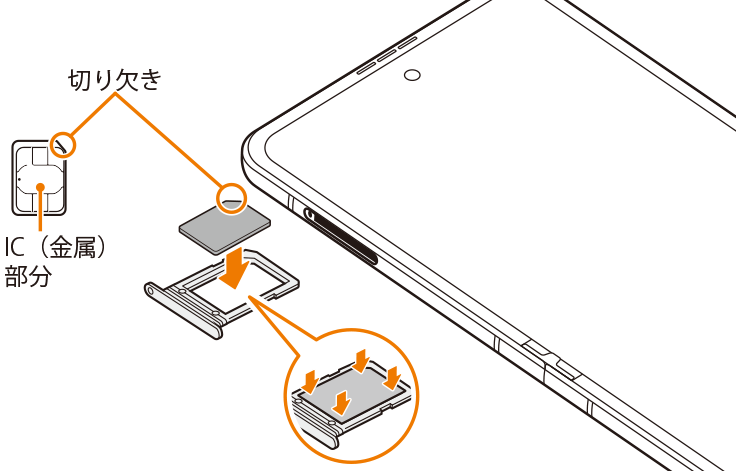 切り欠き

IC（金属）部分