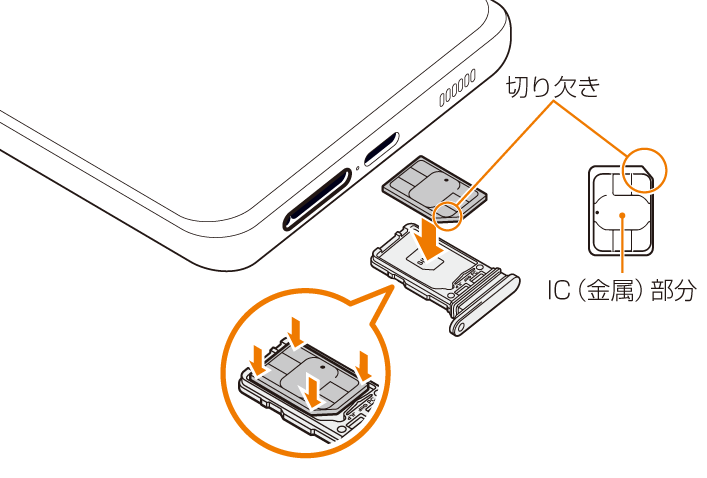 切り欠き

IC（金属）部分