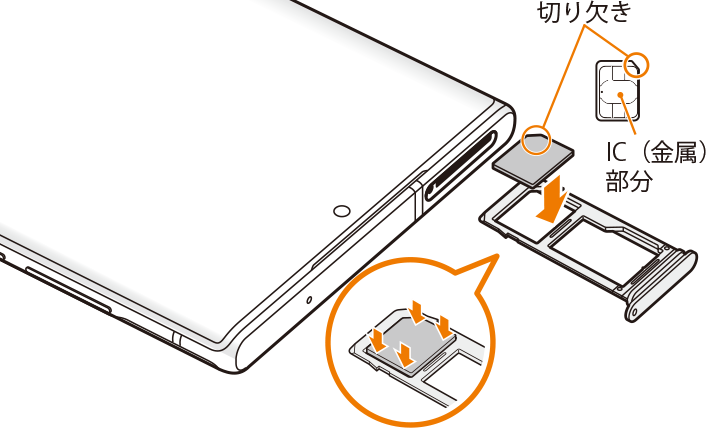 切り欠き

IC（金属）部分