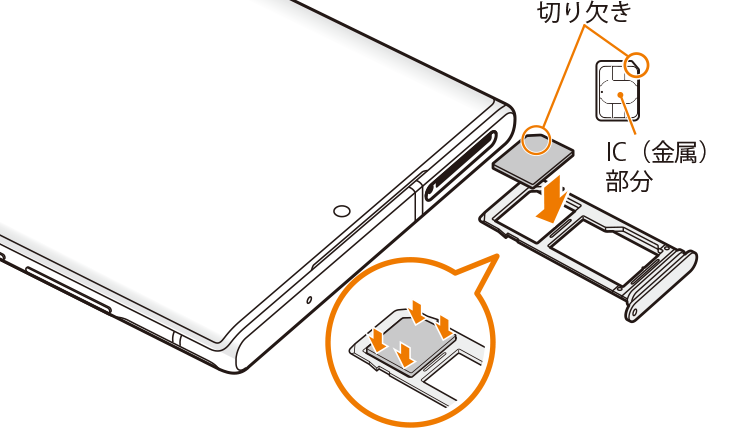 切り欠き

IC（金属）部分