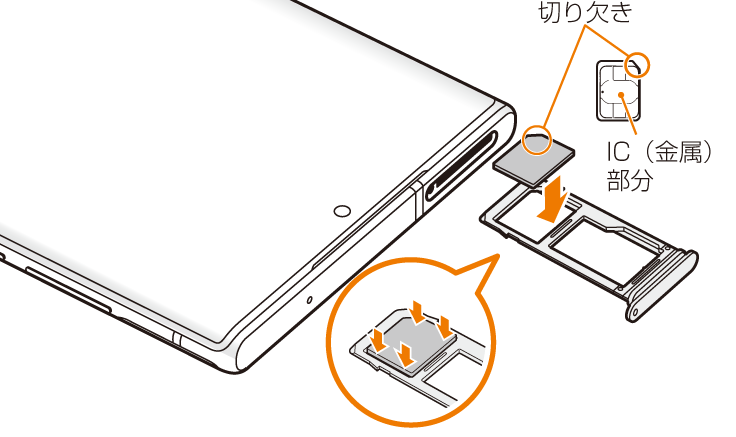 切り欠き

IC（金属）部分