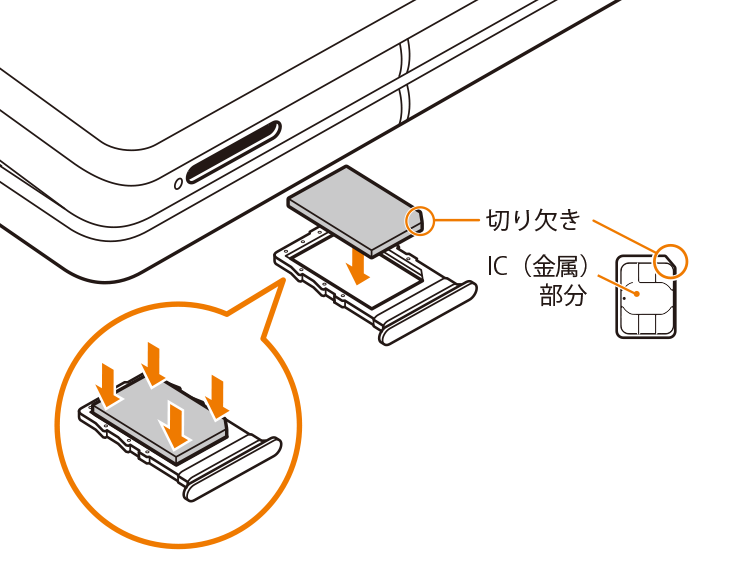 切り欠き

IC（金属）部分