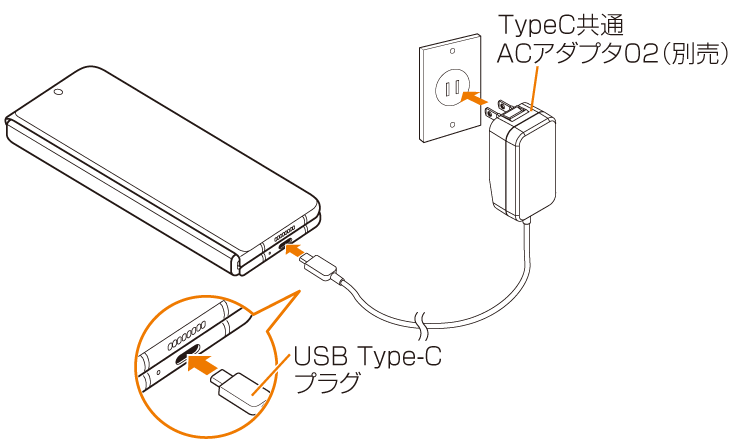 TypeC共通
ACアダプタ02(別売)

USB Type-C
プラグ