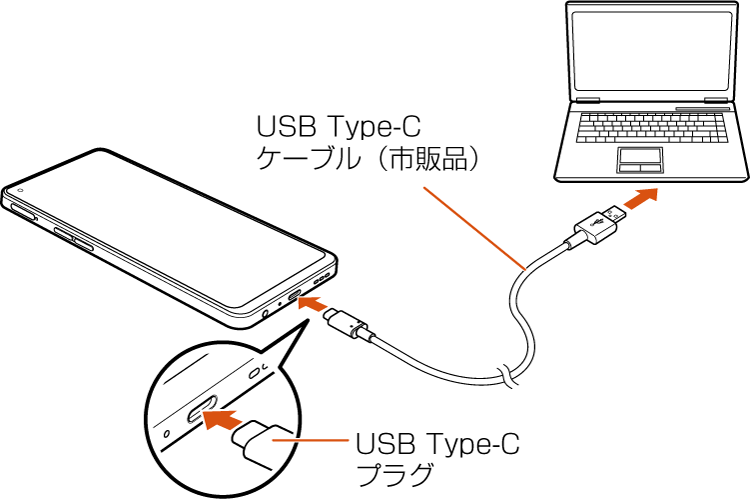 USB Type-C
ケーブル（市販品）

USB Type-C
プラグ