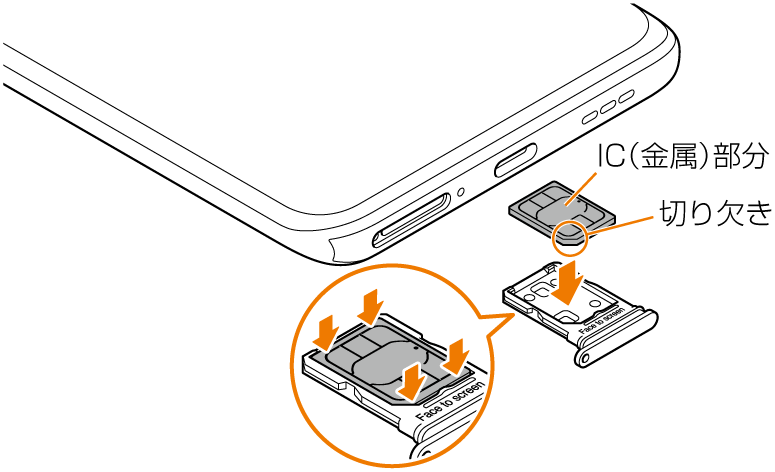 IC(金属)部分
切り欠き
Face to screen
Face to screen