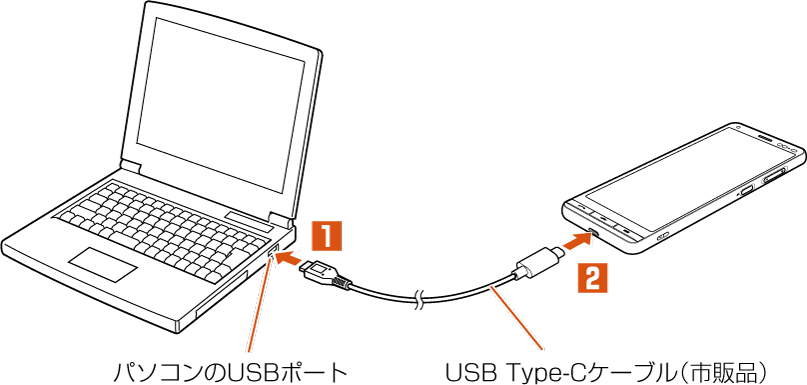 1

2

パソコンのUSBポート

USB Type-Cケーブル(市販品)