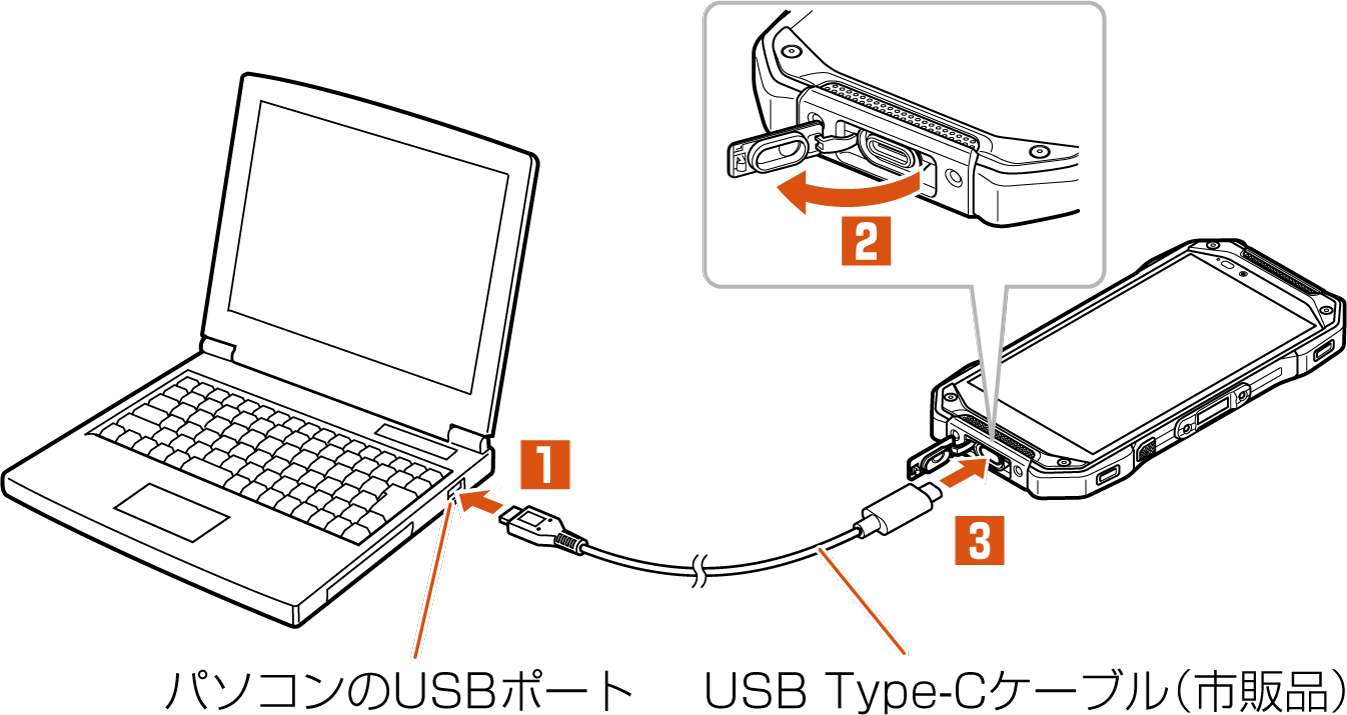 2

1

3

パソコンのUSBポート　USB Type-Cケーブル(市販品)