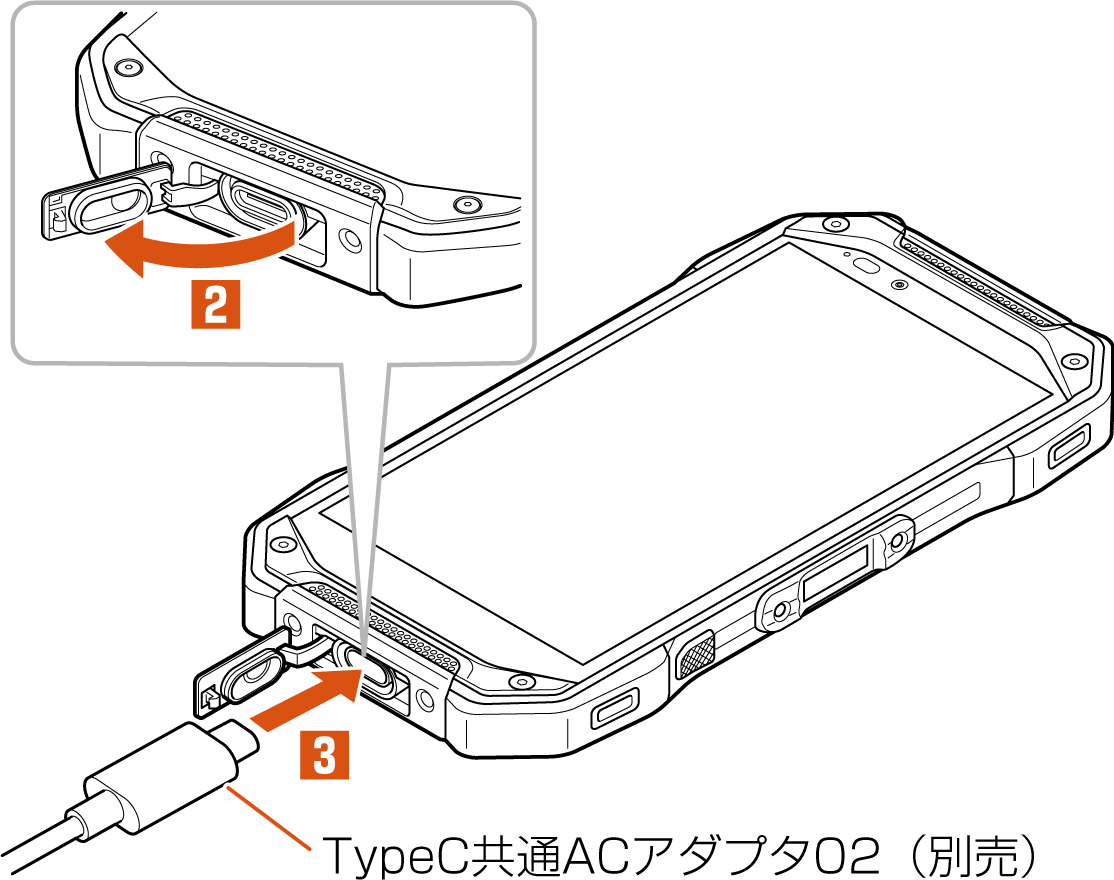 2

3

TypeC共通ACアダプタ02（別売）