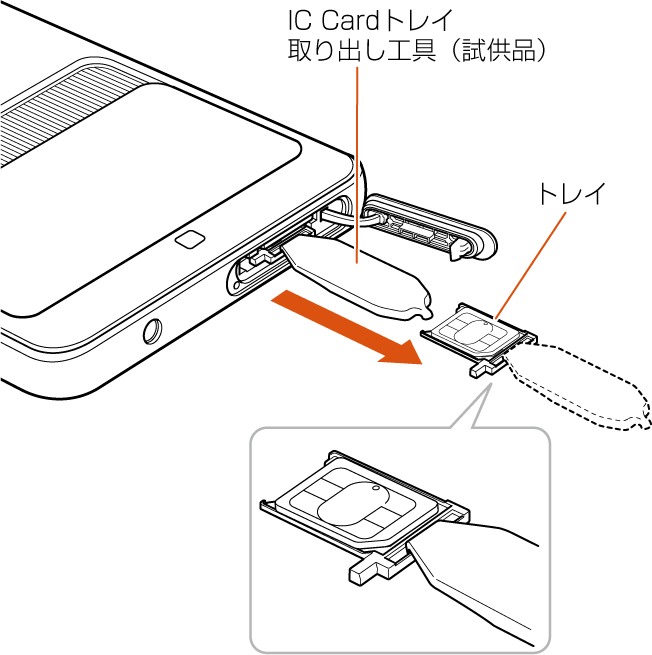 IC Cardトレイ
取り出し工具（試供品）

トレイ