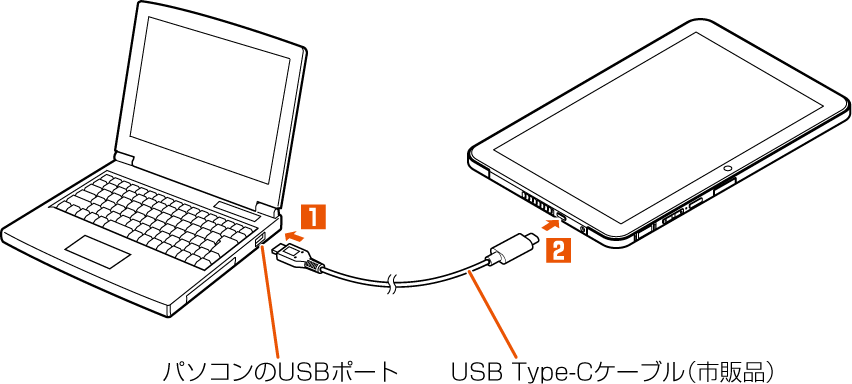 1

2

パソコンのUSBポート

USB Type-Cケーブル（市販品）