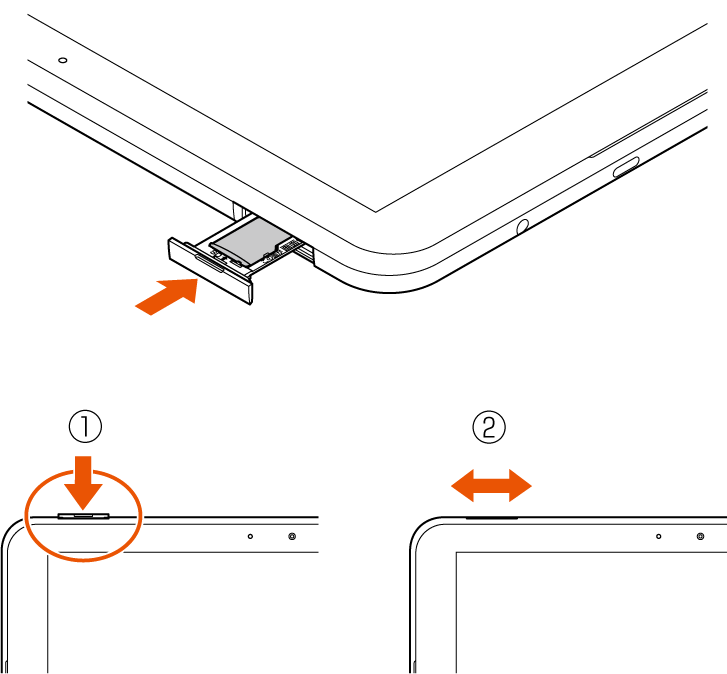 ①

②