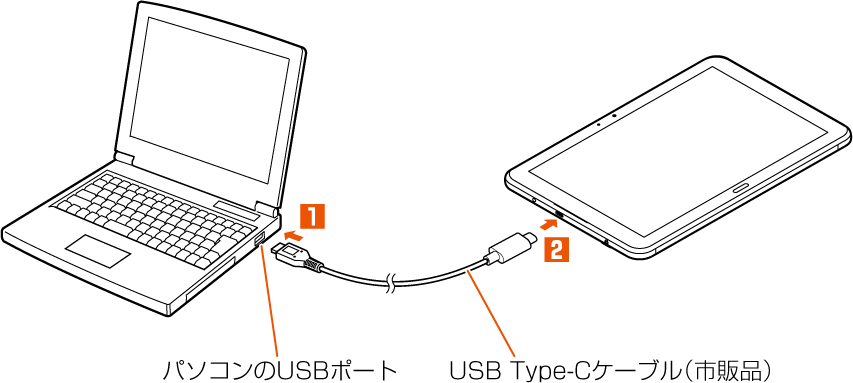 1

2

パソコンのUSBポート

USB Type-Cケーブル（市販品）