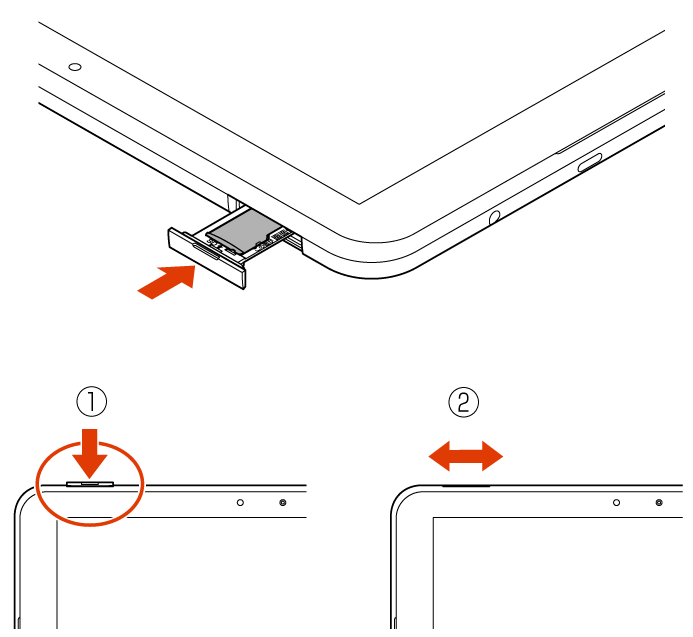 ①

②