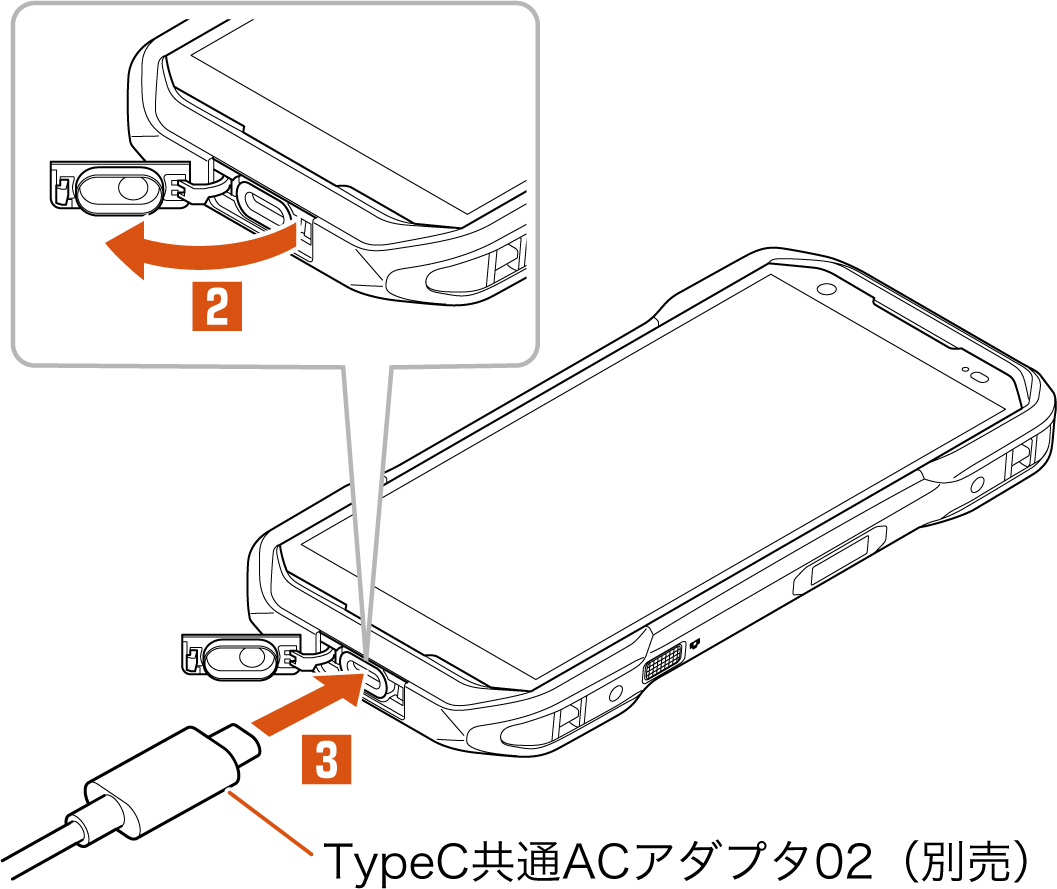 2

3

TypeC共通ACアダプタ02（別売）