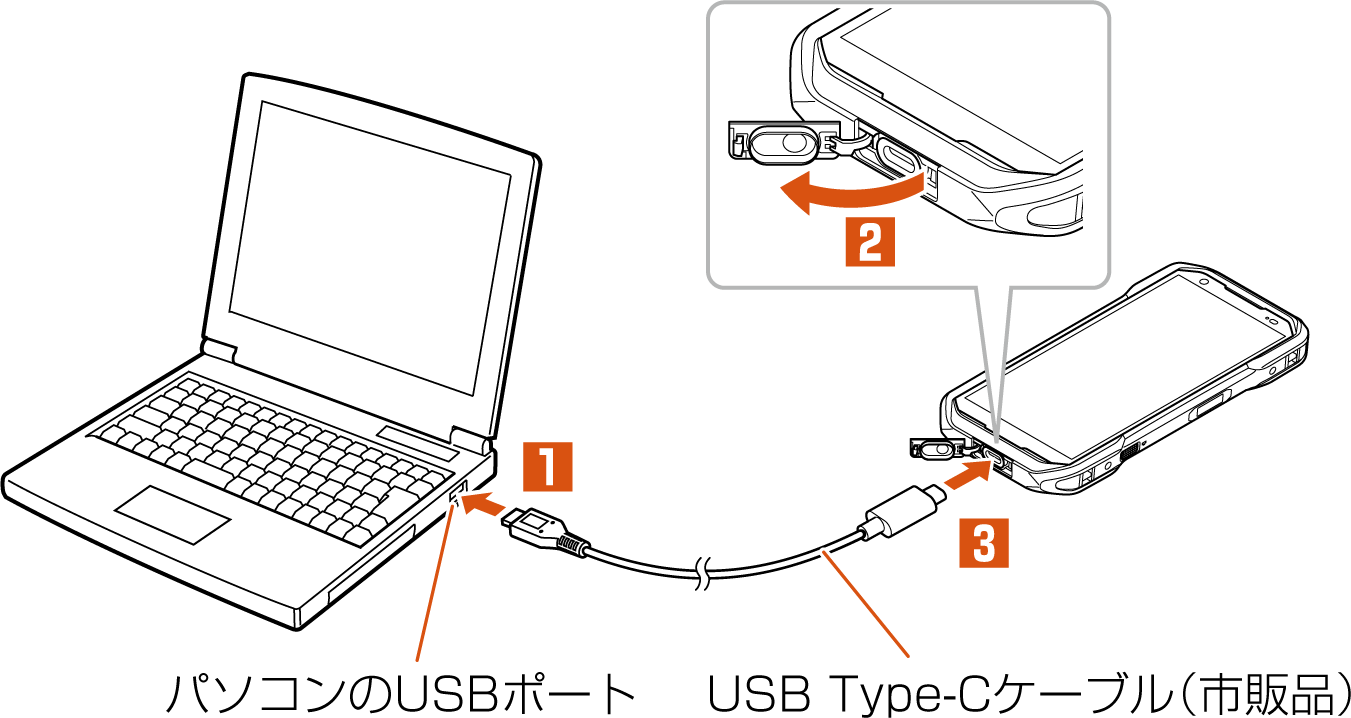 2

1

3

パソコンのUSBポート

USB Type-Cケーブル(市販品)