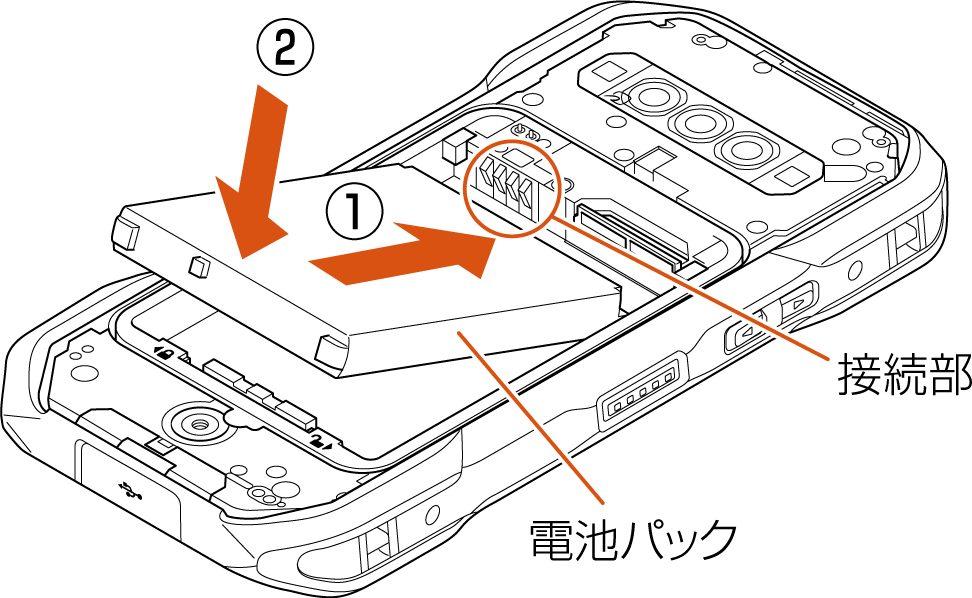 ②
①
接続部
電池パック