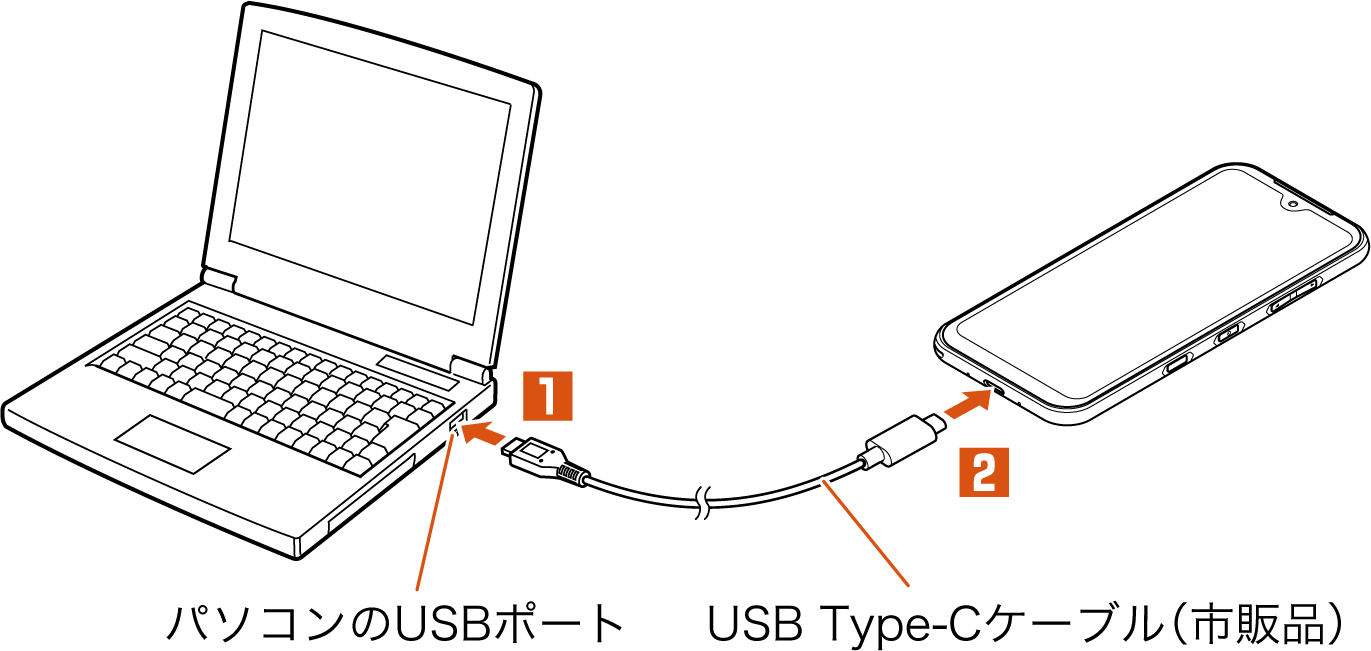 1

2

パソコンのUSBポート

USB Type-Cケーブル（市販品）