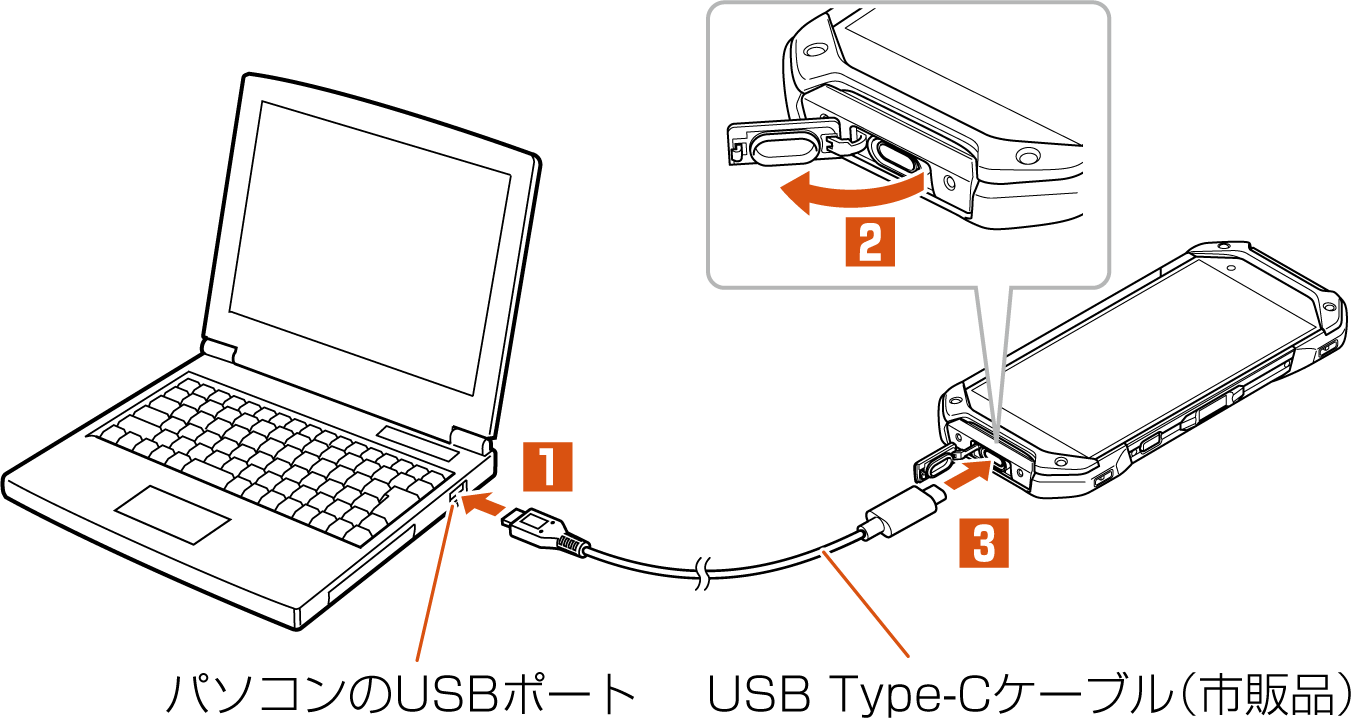 2

1

3

パソコンのUSBポート　USB Type-Cケーブル（市販品）