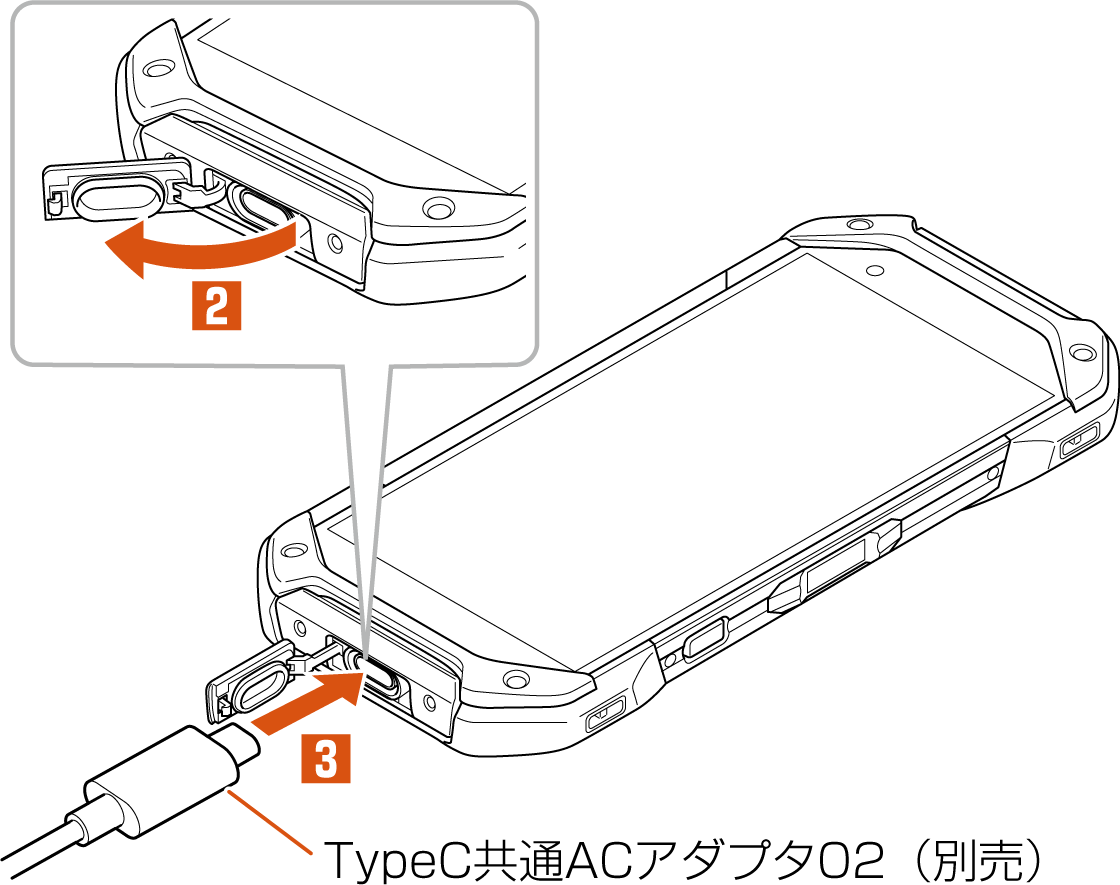 2

3

TypeC共通ACアダプタ02（別売）