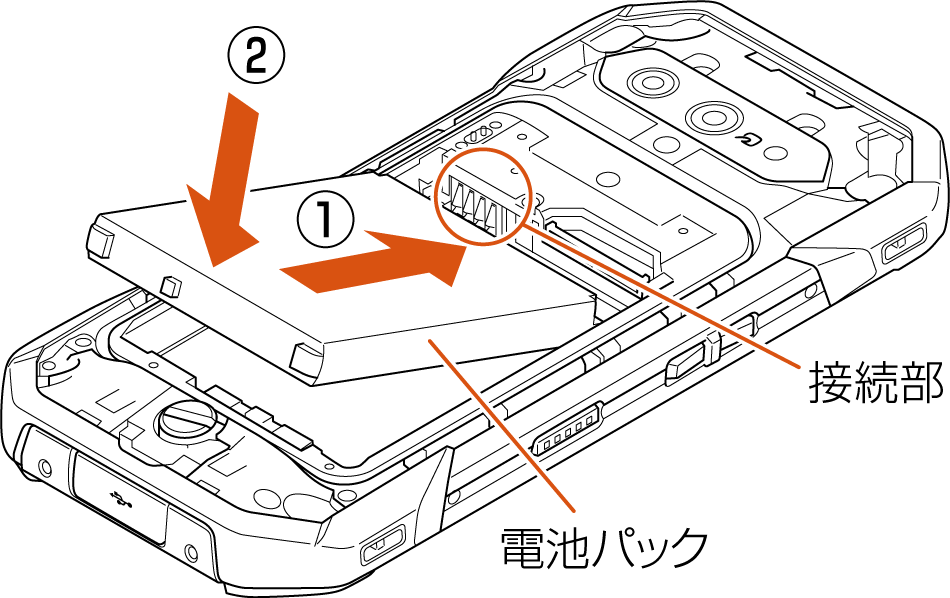 ②
①
接続部
電池パック