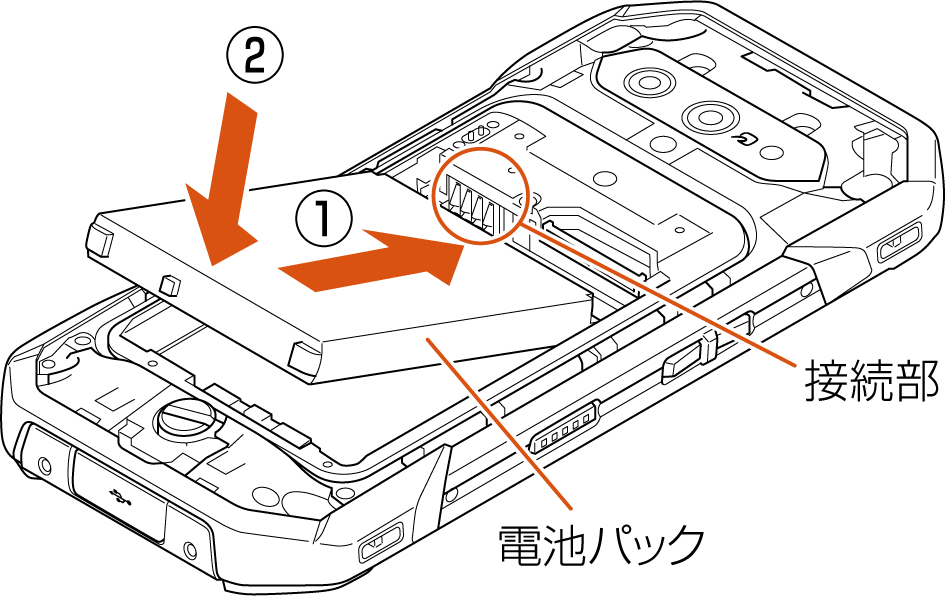 ②

①

接続部

電池パック