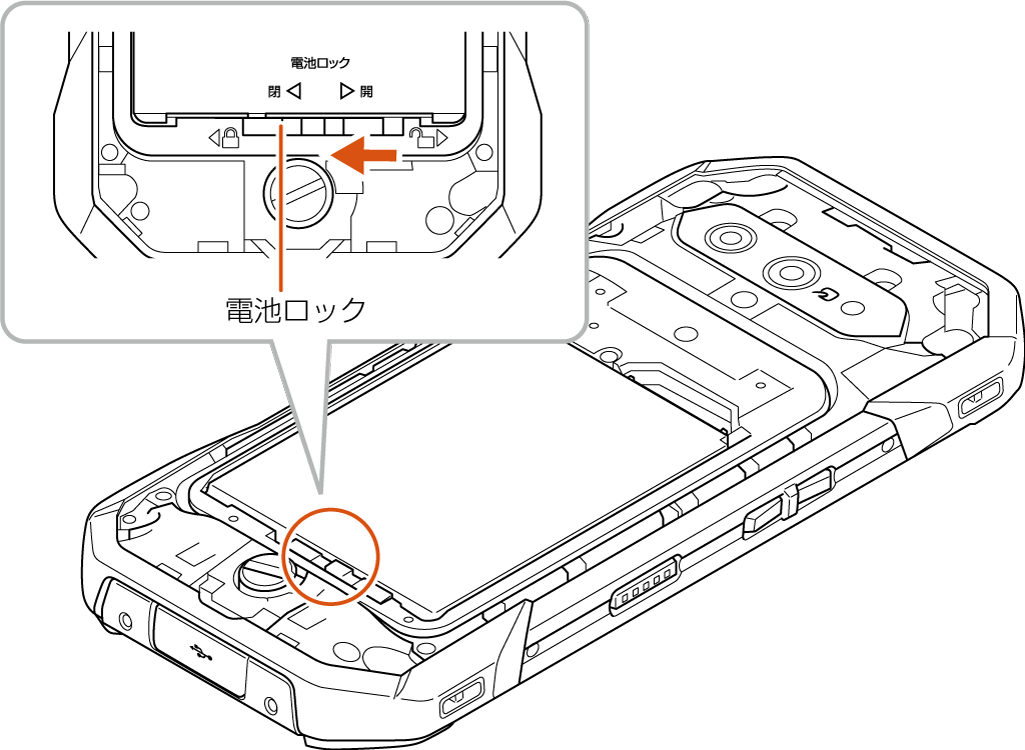 電池ロック

閉 ◁ ▷ 開

電池ロック